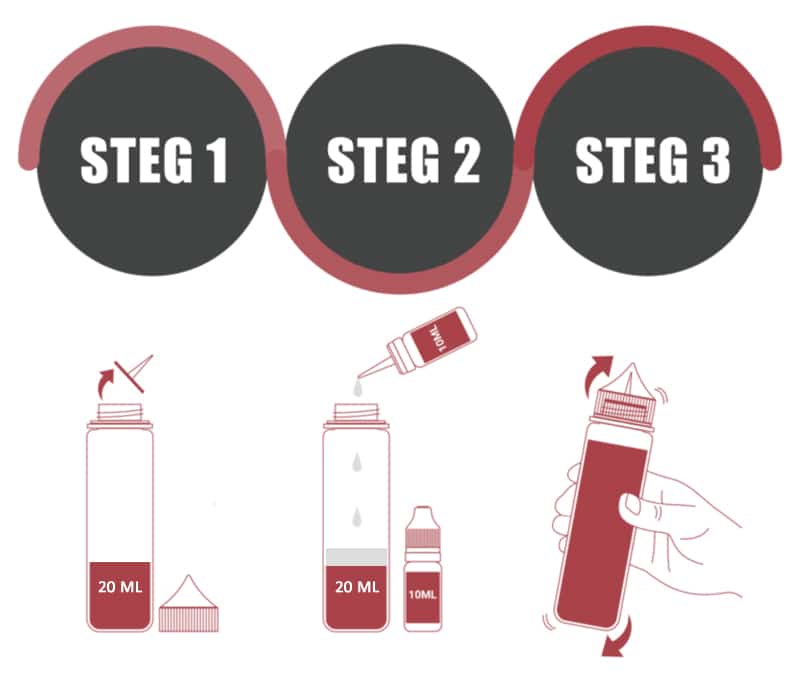 STEG 1

STEG 2

STEG 3

20 ML

10ML

20 ML

10ML